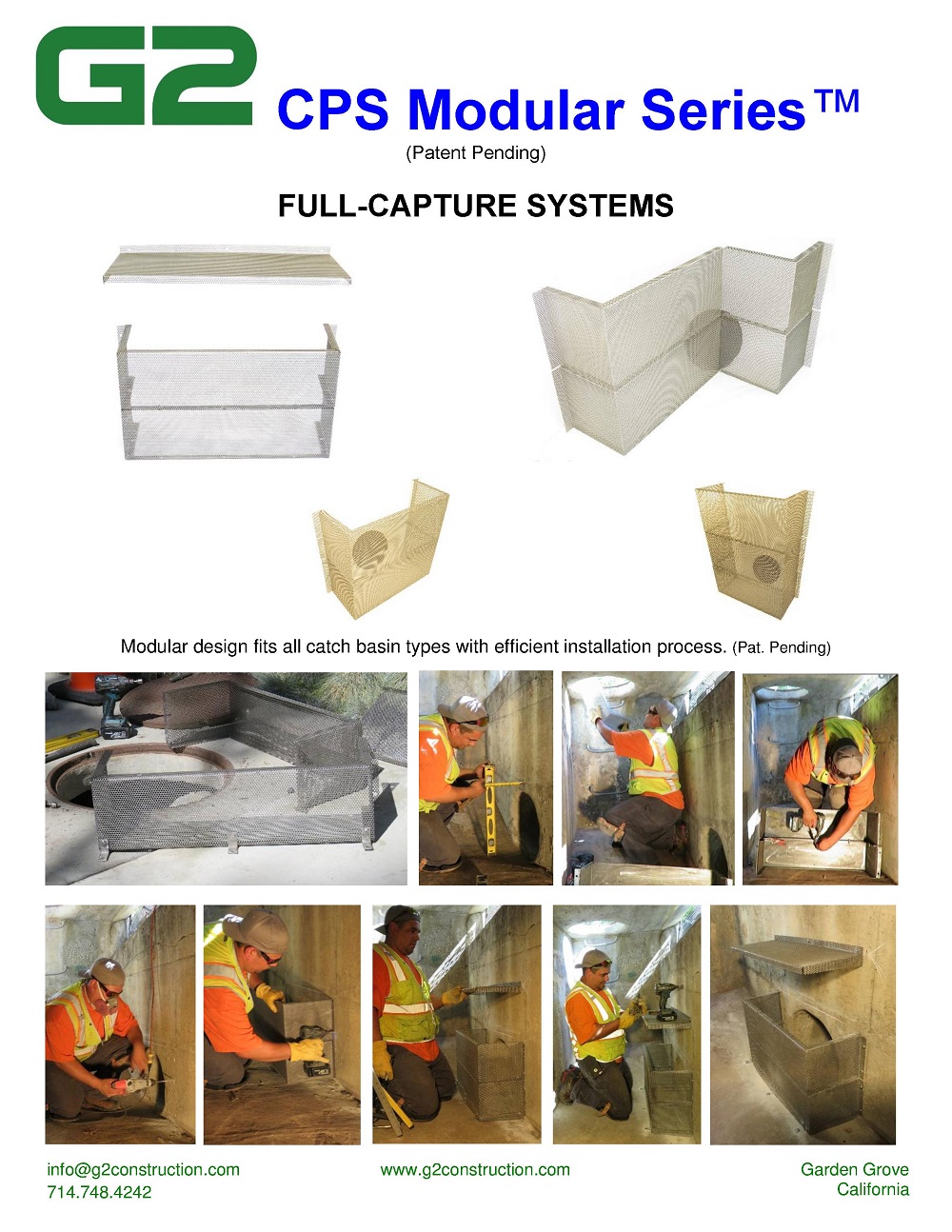 G2 CPS Modular Series™

(Patent Pending)

FULL-CAPTURE SYSTEMS

Modular design fits all catch basin types with efficient installation process. (Pat. Pending)

info@g2construction.com
714.748.4242

www.g2construction.com

Garden Grove
California